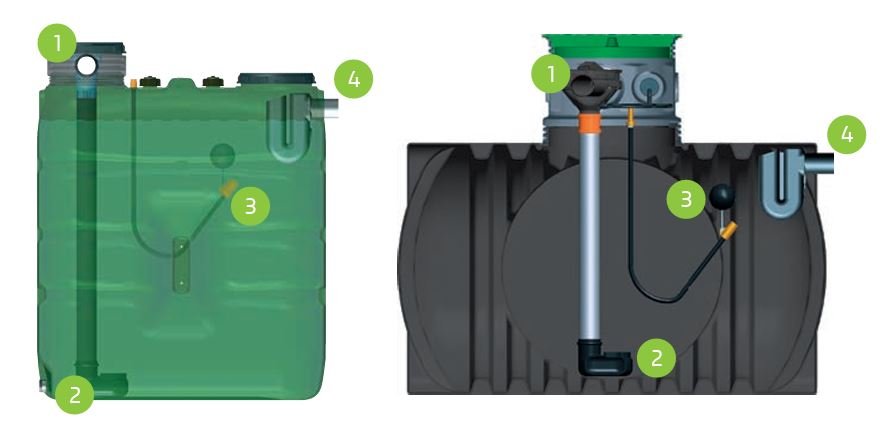 1
4
3
2
1
4
3
2