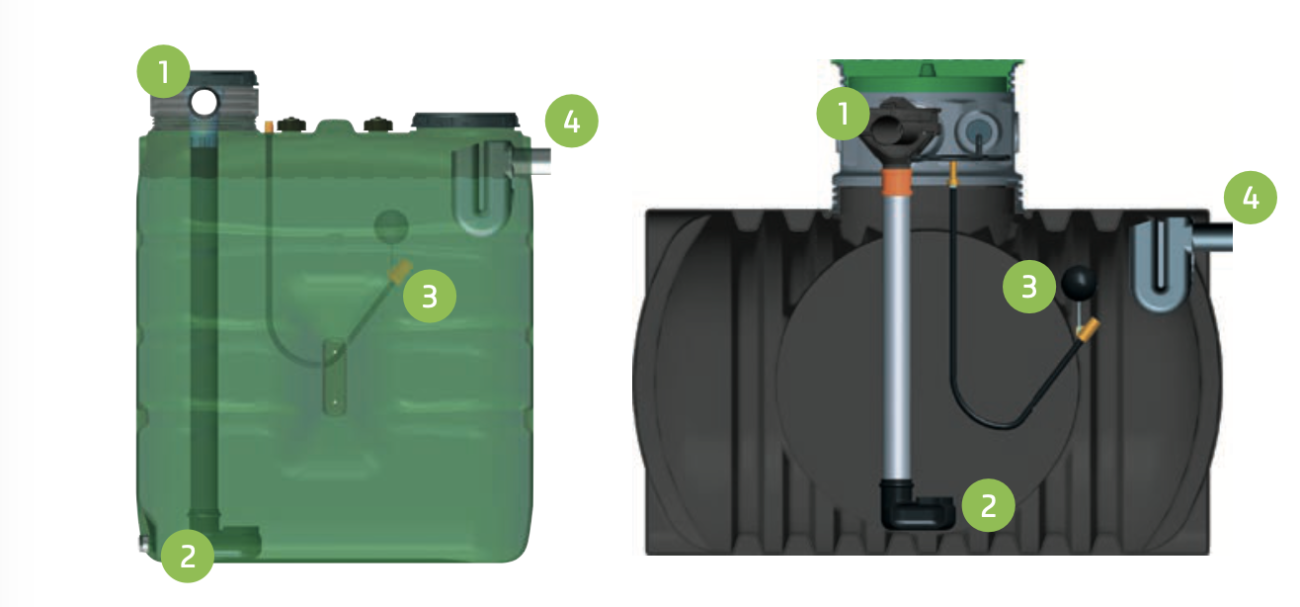 1
4
3
2
1
4
3
2